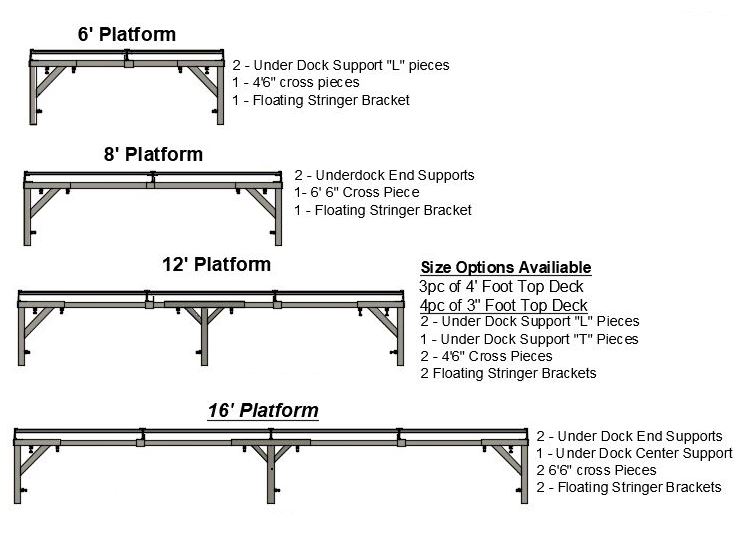 6' Platform

2 - Under Dock Support "L" pieces
1 - 4'6" cross pieces
1 - Floating Stringer Bracket

8' Platform

2 - Underdock End Supports
1- 6' 6" Cross Piece
1 - Floating Stringer Bracket

12' Platform

Size Options Availiable
3pc of 4' Foot Top Deck
4pc of 3" Foot Top Deck
2 - Under Dock Support "L" Pieces
1 - Under Dock Support "T" Pieces
2 - 4'6" Cross Pieces
2 Floating Stringer Brackets

16' Platform

2 - Under Dock End Supports
1 - Under Dock Center Support
2 6'6" cross Pieces
2 - Floating Stringer Brackets